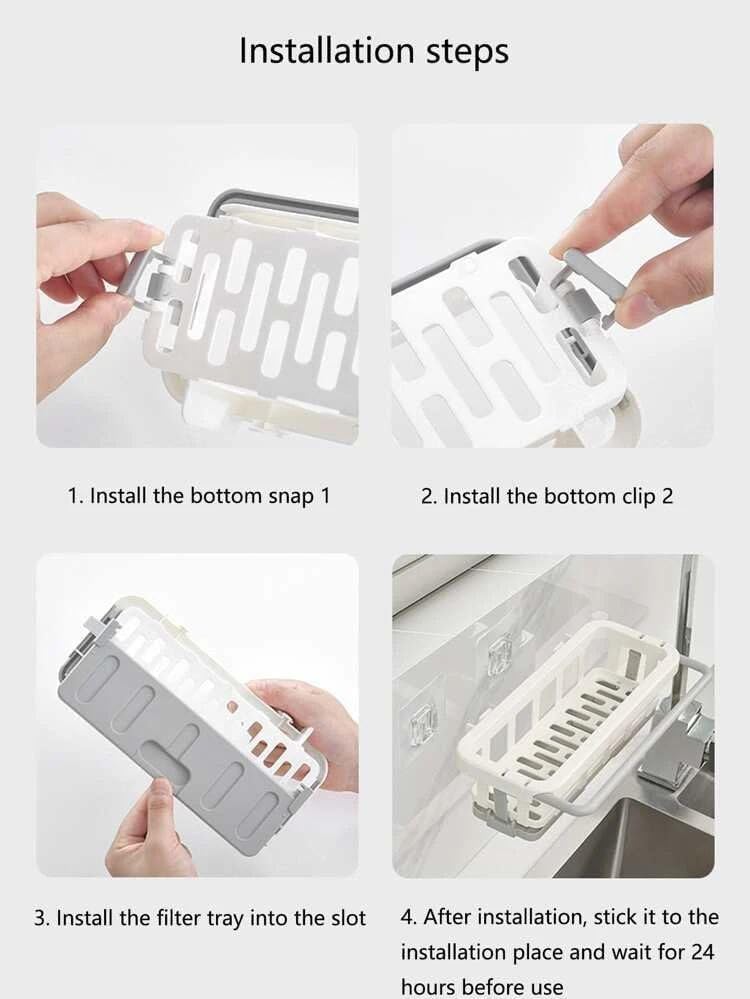 Installation steps

1. Install the bottom snap 1

2. Install the bottom clip 2

3. Install the filter tray into the slot

4. After installation, stick it to the installation place and wait for 24 hours before use