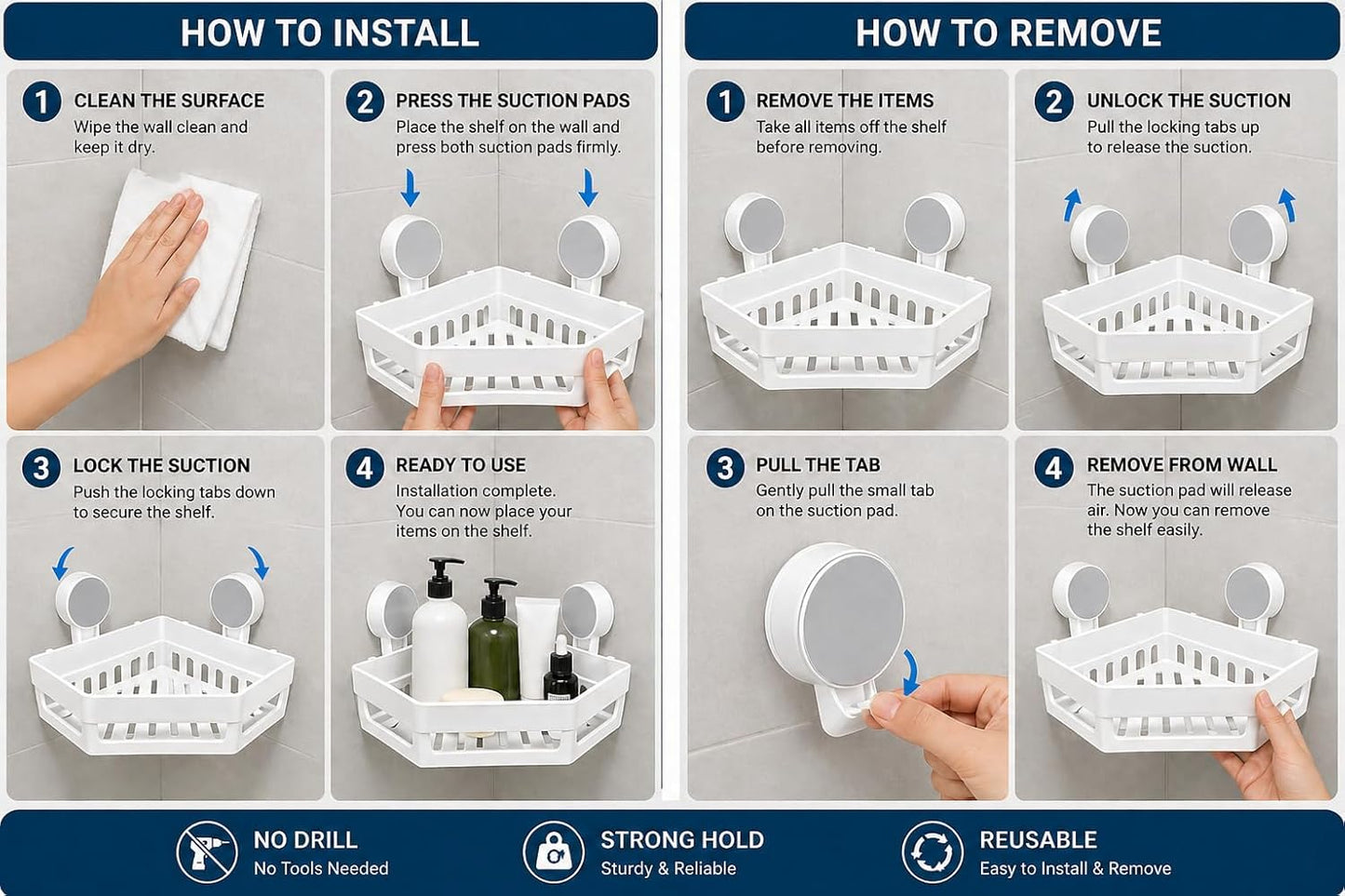 HOW TO INSTALL

1 CLEAN THE SURFACE
Wipe the wall clean and keep it dry.

2 PRESS THE SUCTION PADS
Place the shelf on the wall and press both suction pads firmly.

3 LOCK THE SUCTION
Push the locking tabs down to secure the shelf.

4 READY TO USE
Installation complete. You can now place your items on the shelf.

HOW TO REMOVE

1 REMOVE THE ITEMS
Take all items off the shelf before removing.

2 UNLOCK THE SUCTION
Pull the locking tabs up to release the suction.

3 PULL THE TAB
Gently pull the small tab on the suction pad.

4 REMOVE FROM WALL
The suction pad will release air. Now you can remove the shelf easily.

NO DRILL
No Tools Needed

STRONG HOLD
Sturdy & Reliable

REUSABLE
Easy to Install & Remove